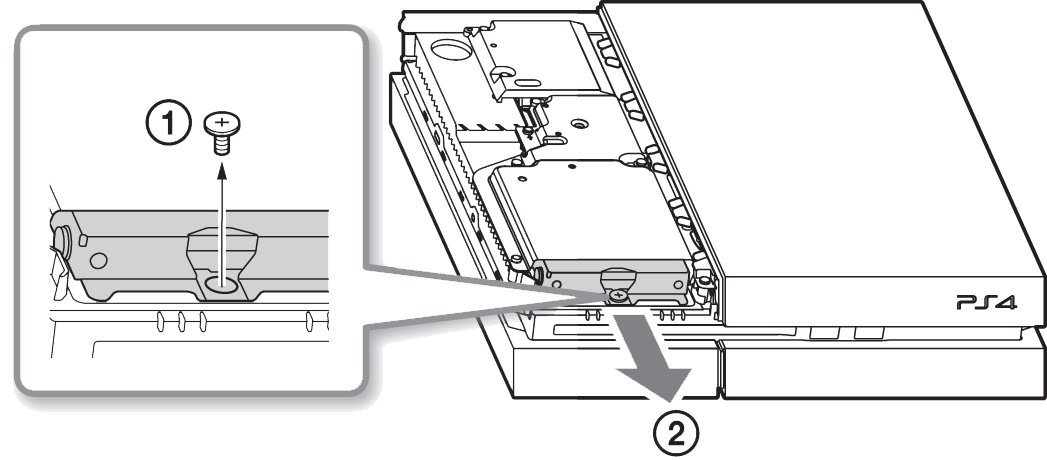 ①

PS4

②